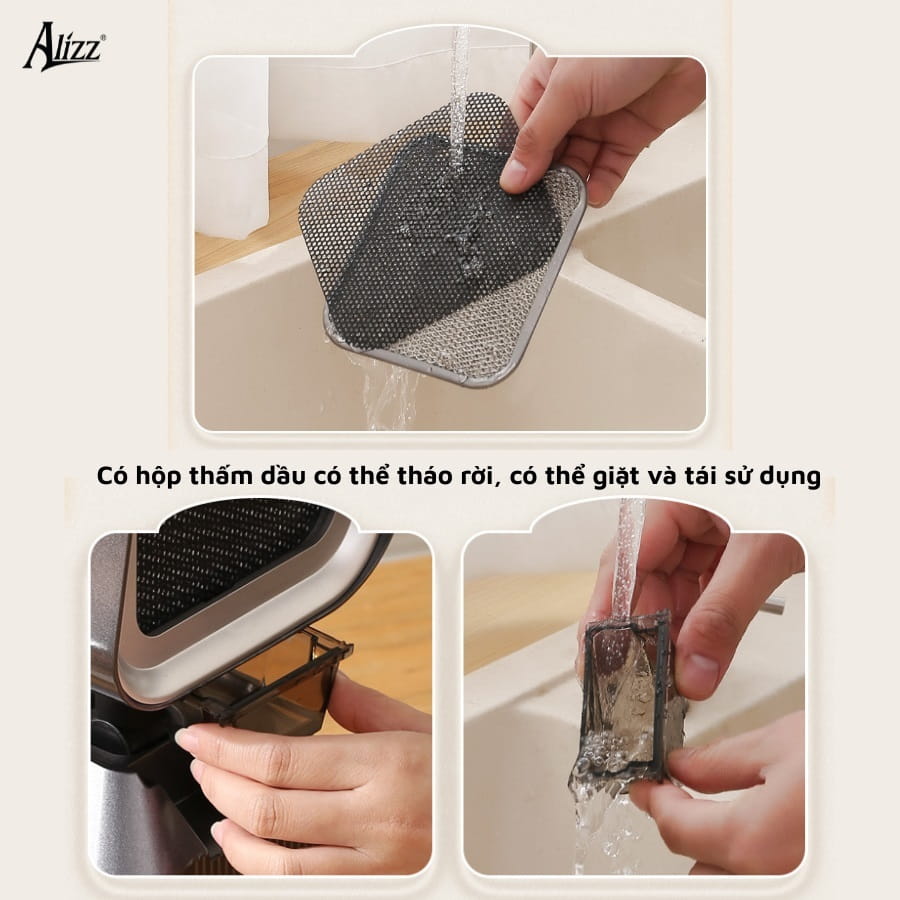 Alizz®

Có hộp thấm dầu có thể tháo rời, có thể giặt và tái sử dụng