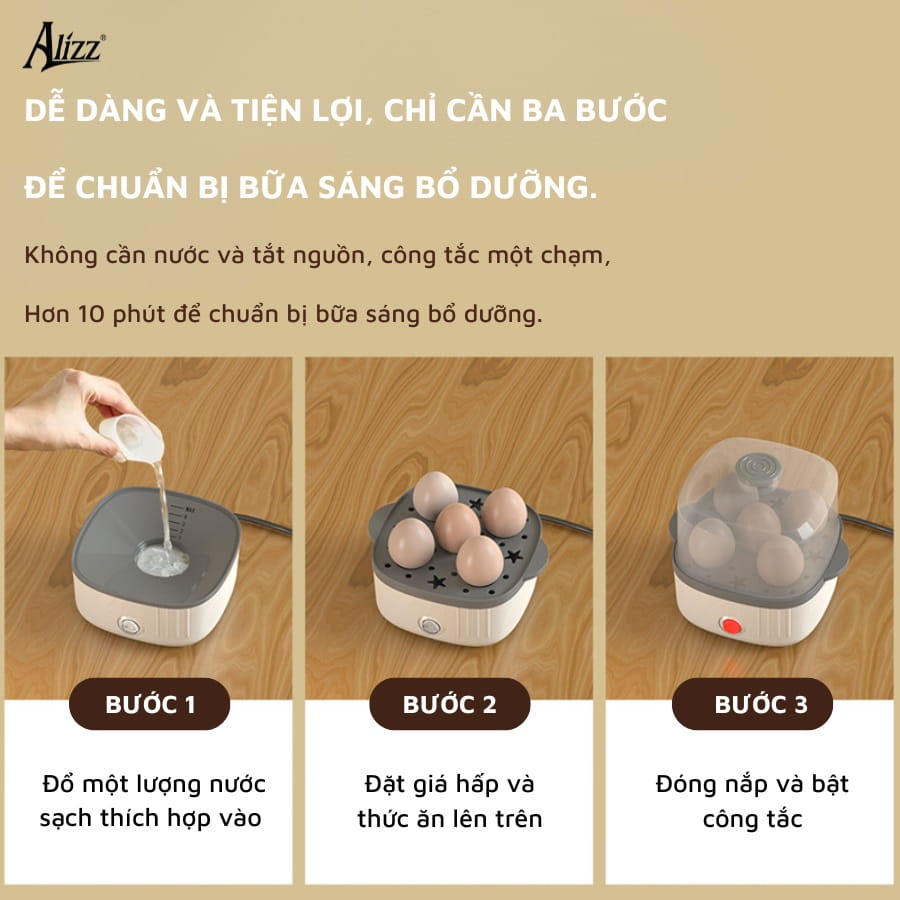 Alizz®

DỄ DÀNG VÀ TIỆN LỢI, CHỈ CẦN BA BƯỚC

ĐỂ CHUẨN BỊ BỮA SÁNG BỔ DƯỠNG.

Không cần nước và tắt nguồn, công tắc một chạm,

Hơn 10 phút để chuẩn bị bữa sáng bổ dưỡng.

BƯỚC 1

Đổ một lượng nước sạch thích hợp vào

BƯỚC 2

Đặt giá hấp và thức ăn lên trên

BƯỚC 3

Đóng nắp và bật công tắc