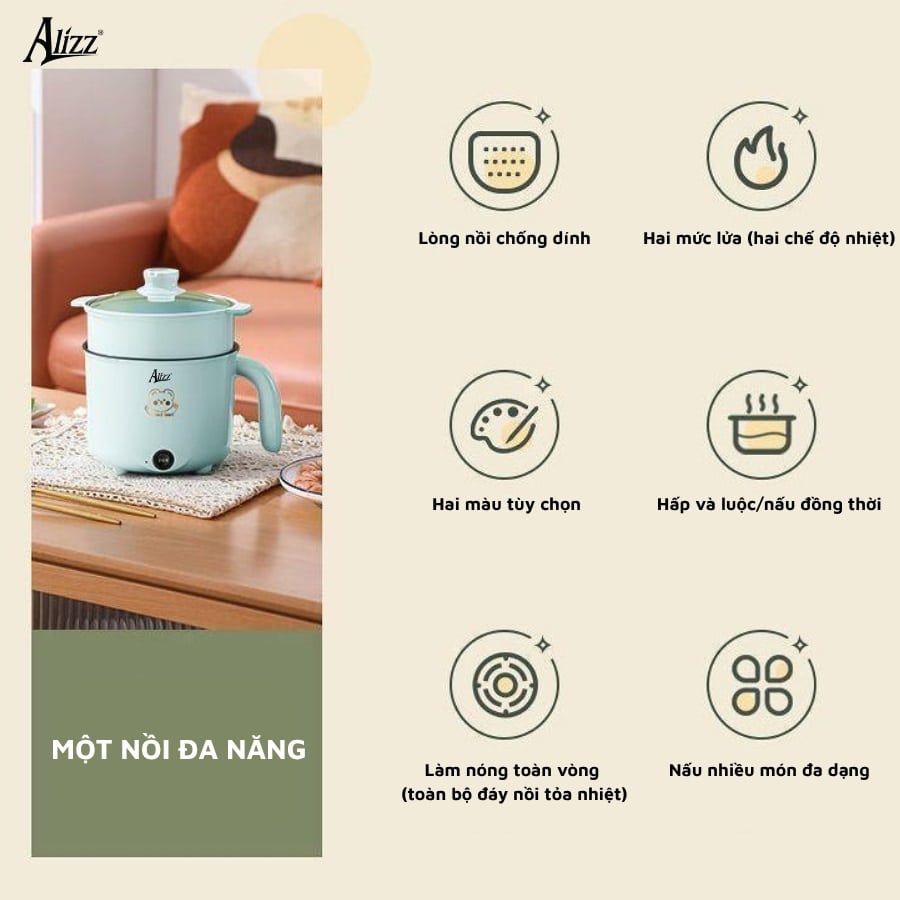 Alizz®

Alizz

MỘT NỒI ĐA NĂNG

Lòng nồi chống dính

Hai mức lửa (hai chế độ nhiệt)

Hai màu tùy chọn

Hấp và luộc/nấu đồng thời

Làm nóng toàn vòng (toàn bộ đáy nồi tỏa nhiệt)

Nấu nhiều món đa dạng